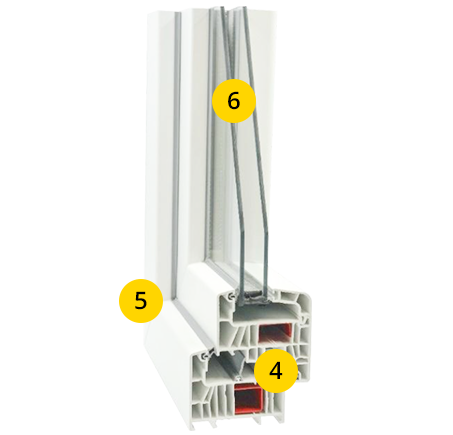 6

5

4