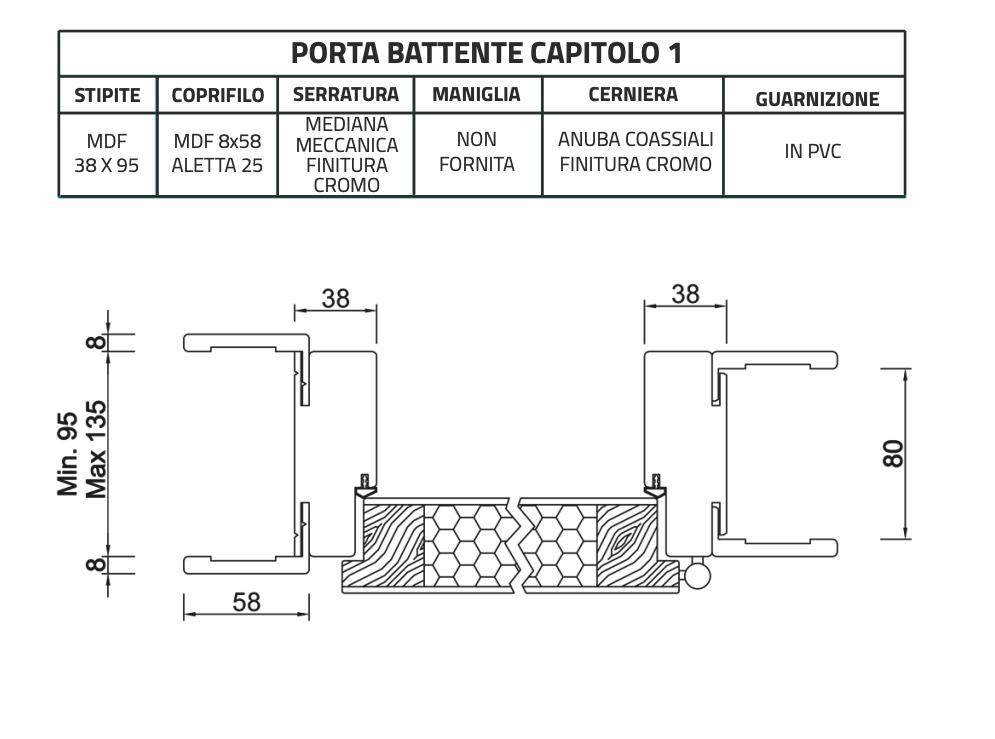 PORTA BATTENTE CAPITOLO 1

| STIPITE | COPRIFILO | SERRATURA | MANIGLIA | CERNIERA | GUARNIZIONE |
|---|---|---|---|---|---|
| MDF 38 X 95 | MDF 8x58 ALETTA 25 | MEDIANA MECCANICA FINITURA CROMO | NON FORNITA | ANUBA COASSIALI FINITURA CROMO | IN PVC |

38

38

8

Min. 95
Max 135

8

58

80