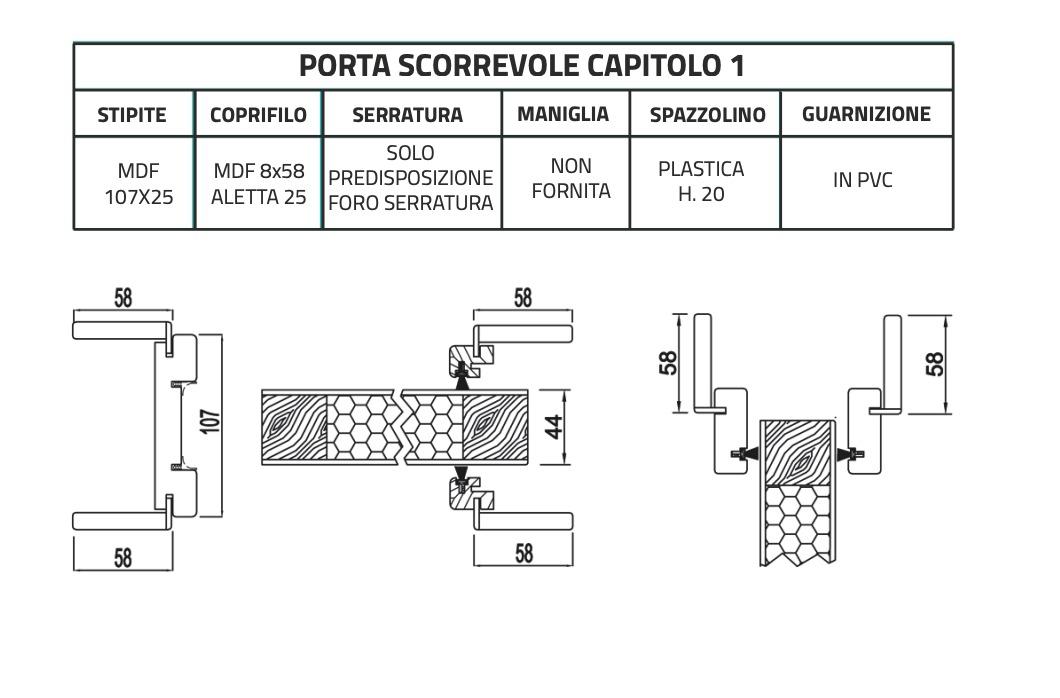 PORTA SCORREVOLE CAPITOLO 1

| STIPITE | COPRIFILO | SERRATURA | MANIGLIA | SPAZZOLINO | GUARNIZIONE |
|---|---|---|---|---|---|
| MDF 107X25 | MDF 8x58 ALETTA 25 | SOLO PREDISPOSIZIONE FORO SERRATURA | NON FORNITA | PLASTICA H. 20 | IN PVC |

58
107
58
58
44
58
58
58